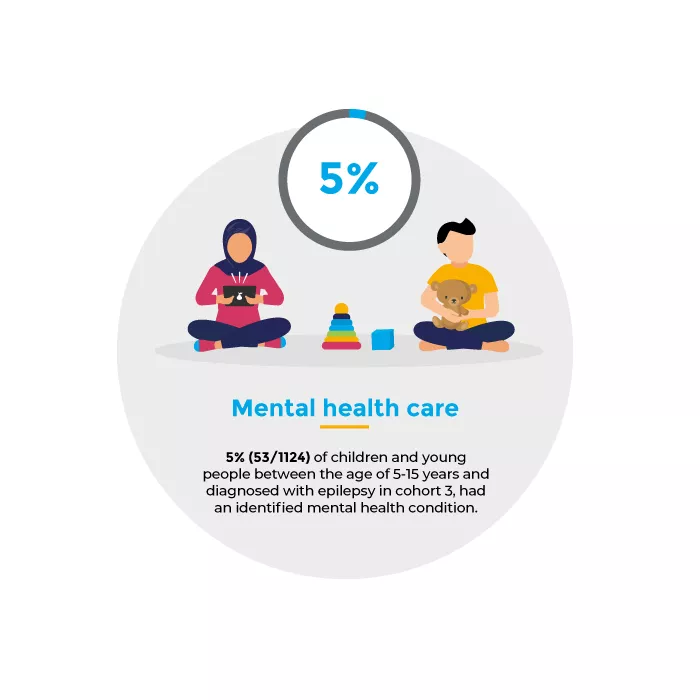 5%

Mental health care

5% (53/1124) of children and young people between the age of 5-15 years and diagnosed with epilepsy in cohort 3, had an identified mental health condition.