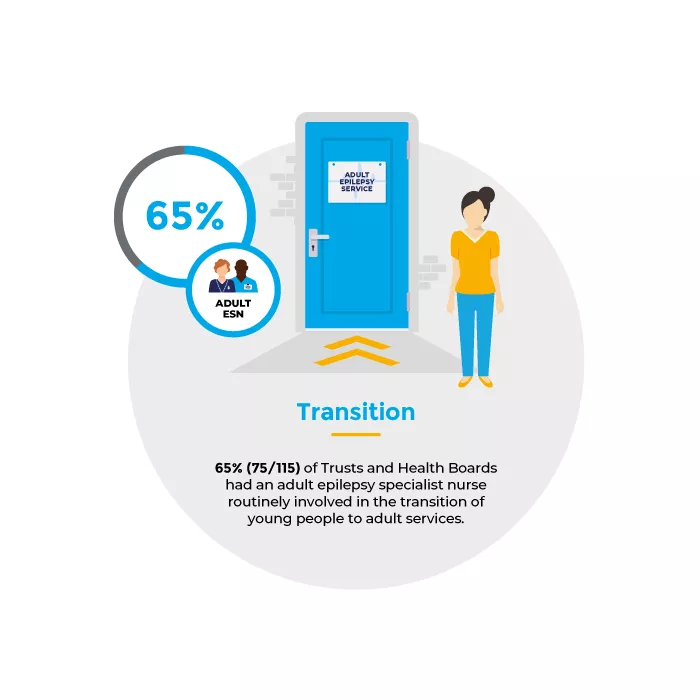 65%

ADULT ESN

ADULT EPILEPSY SERVICE

Transition

65% (75/115) of Trusts and Health Boards had an adult epilepsy specialist nurse routinely involved in the transition of young people to adult services.